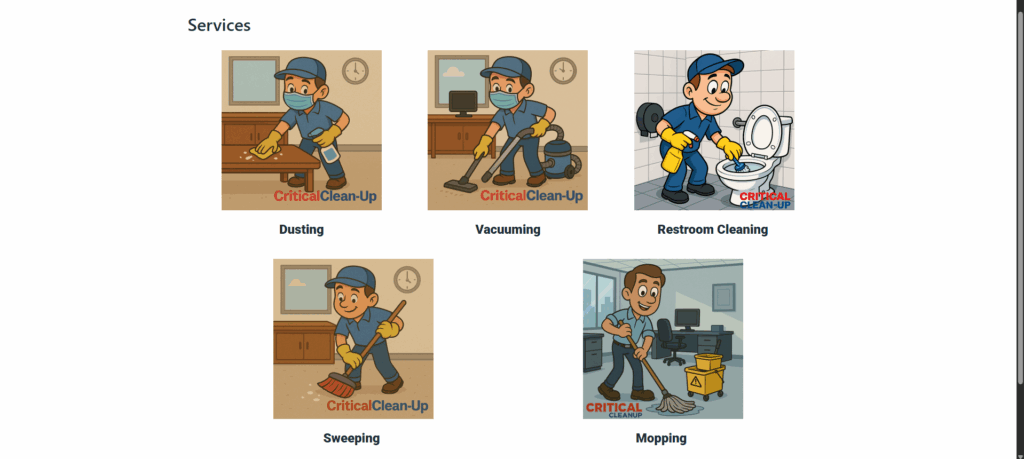 Services

CriticalClean-Up

Dusting

CriticalClean-Up

Vacuuming

CRITICAL CLEAN-UP

Restroom Cleaning

CriticalClean-Up

Sweeping

CRITICAL CLEANUP

Mopping